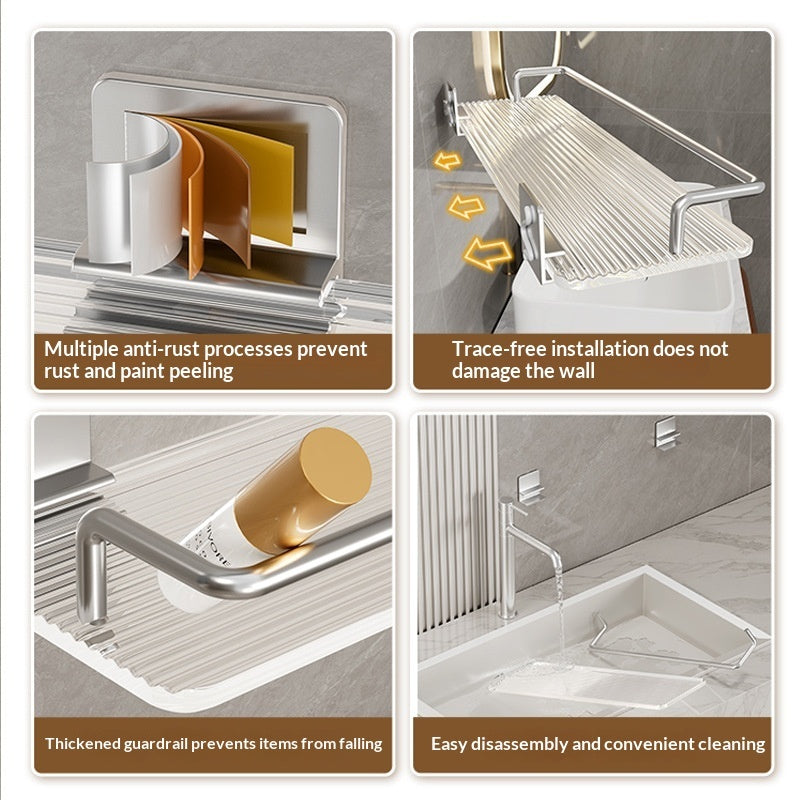 Multiple anti-rust processes prevent rust and paint peeling

Trace-free installation does not damage the wall

Thickened guardrail prevents items from falling

Easy disassembly and convenient cleaning